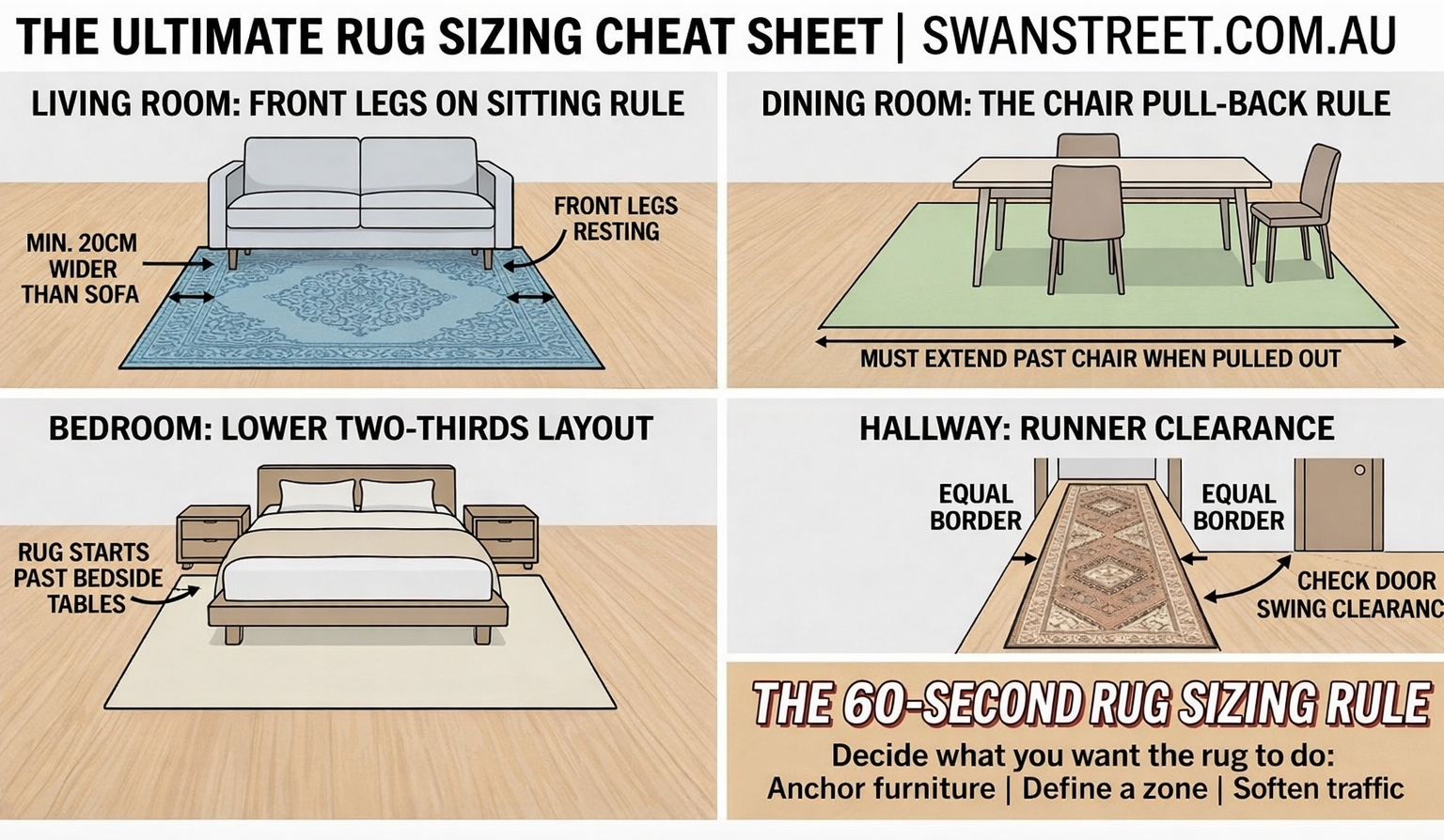 THE ULTIMATE RUG SIZING CHEAT SHEET | SWANSTREET.COM.AU

LIVING ROOM: FRONT LEGS ON SITTING RULE

MIN. 20CM WIDER THAN SOFA

FRONT LEGS RESTING

DINING ROOM: THE CHAIR PULL-BACK RULE

MUST EXTEND PAST CHAIR WHEN PULLED OUT

BEDROOM: LOWER TWO-THIRDS LAYOUT

RUG STARTS PAST BEDSIDE TABLES

HALLWAY: RUNNER CLEARANCE

EQUAL BORDER

EQUAL BORDER

CHECK DOOR SWING CLEARANC

THE 60-SECOND RUG SIZING RULE

Decide what you want the rug to do:
Anchor furniture | Define a zone | Soften traffic