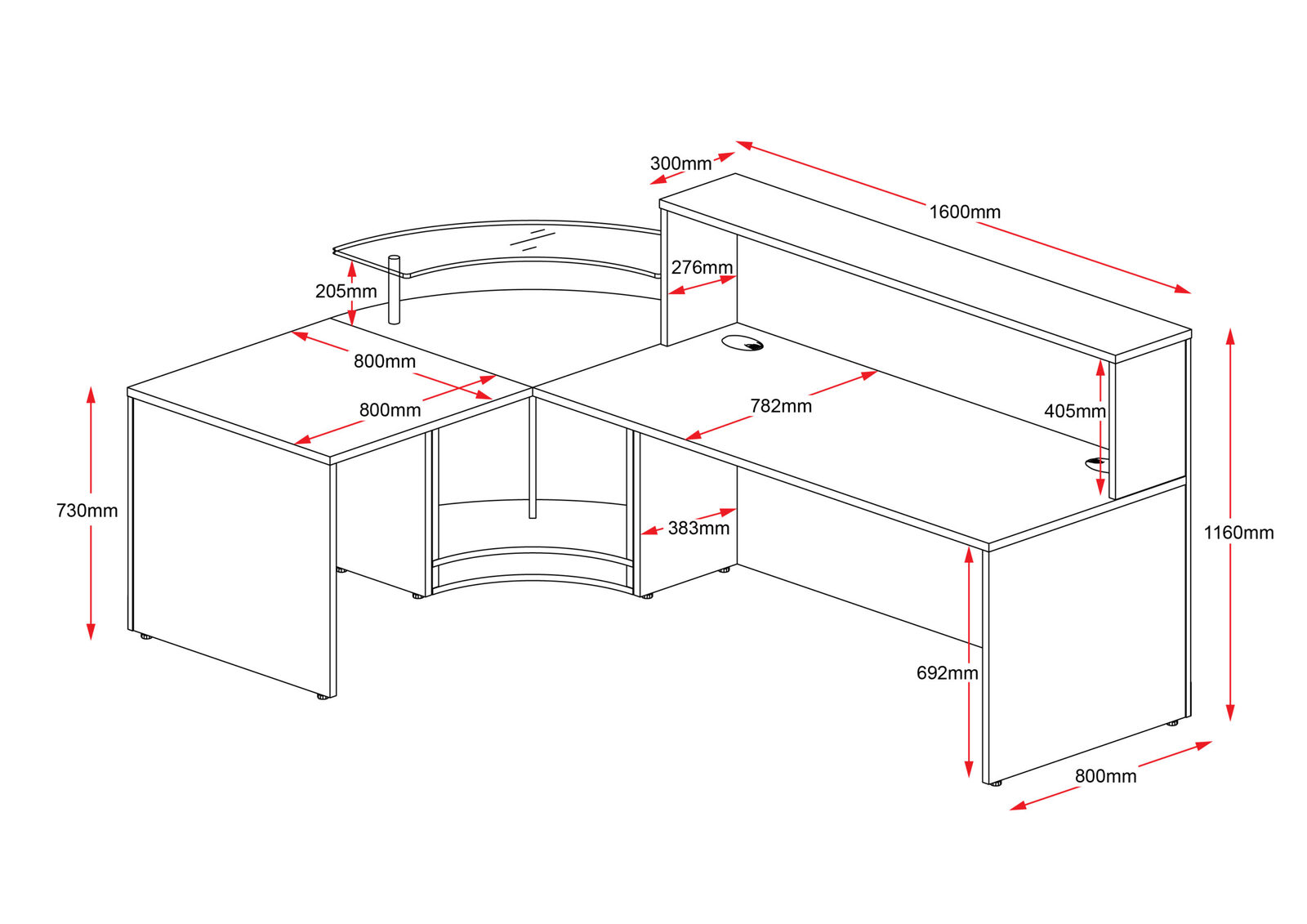 300mm
1600mm
276mm
205mm
800mm
800mm
782mm
405mm
730mm
383mm
1160mm
692mm
800mm