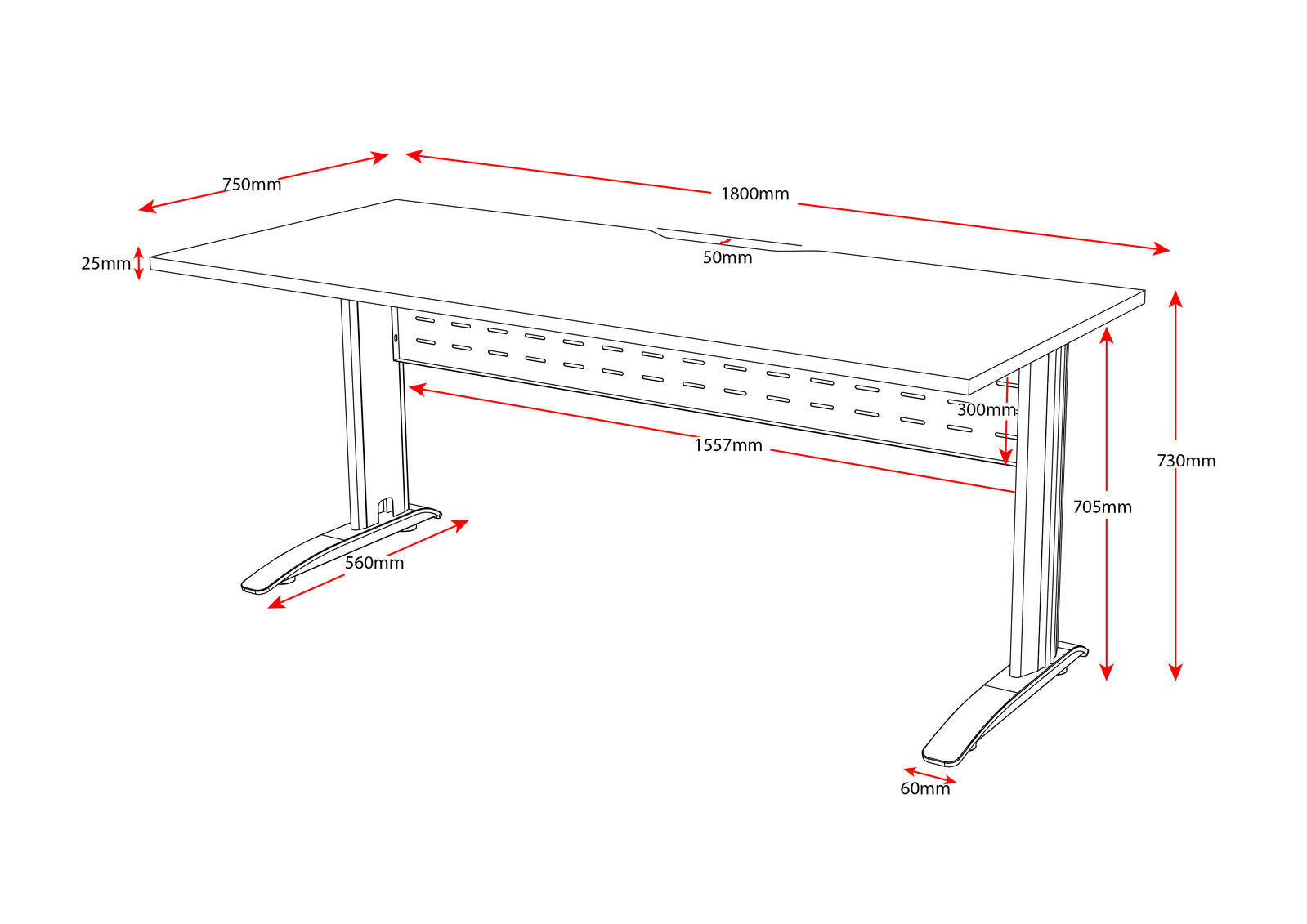 750mm
1800mm
25mm
50mm
300mm
1557mm
730mm
705mm
560mm
60mm