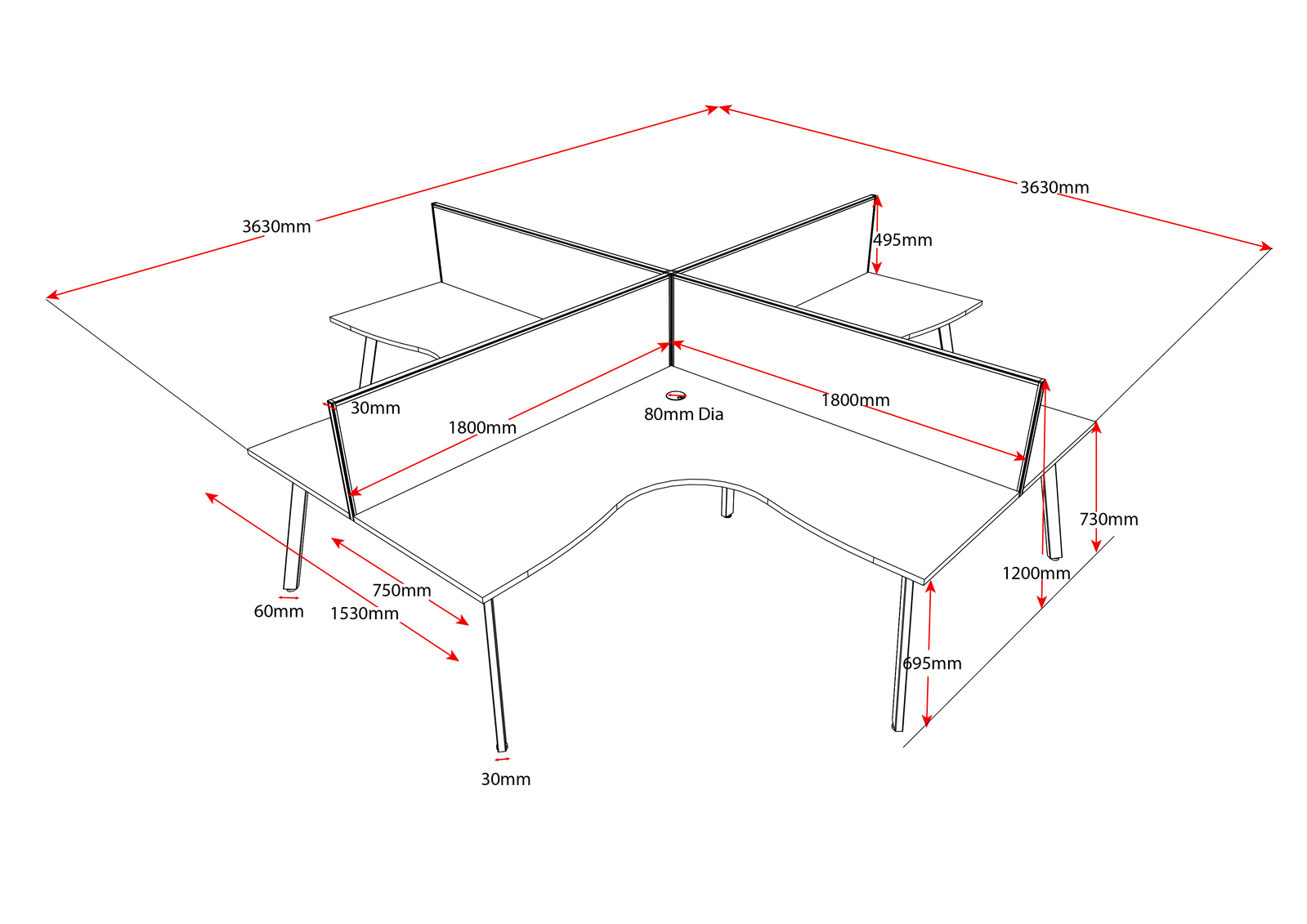 3630mm

3630mm

495mm

30mm

1800mm

80mm Dia

1800mm

730mm

1200mm

750mm

60mm

1530mm

695mm

30mm