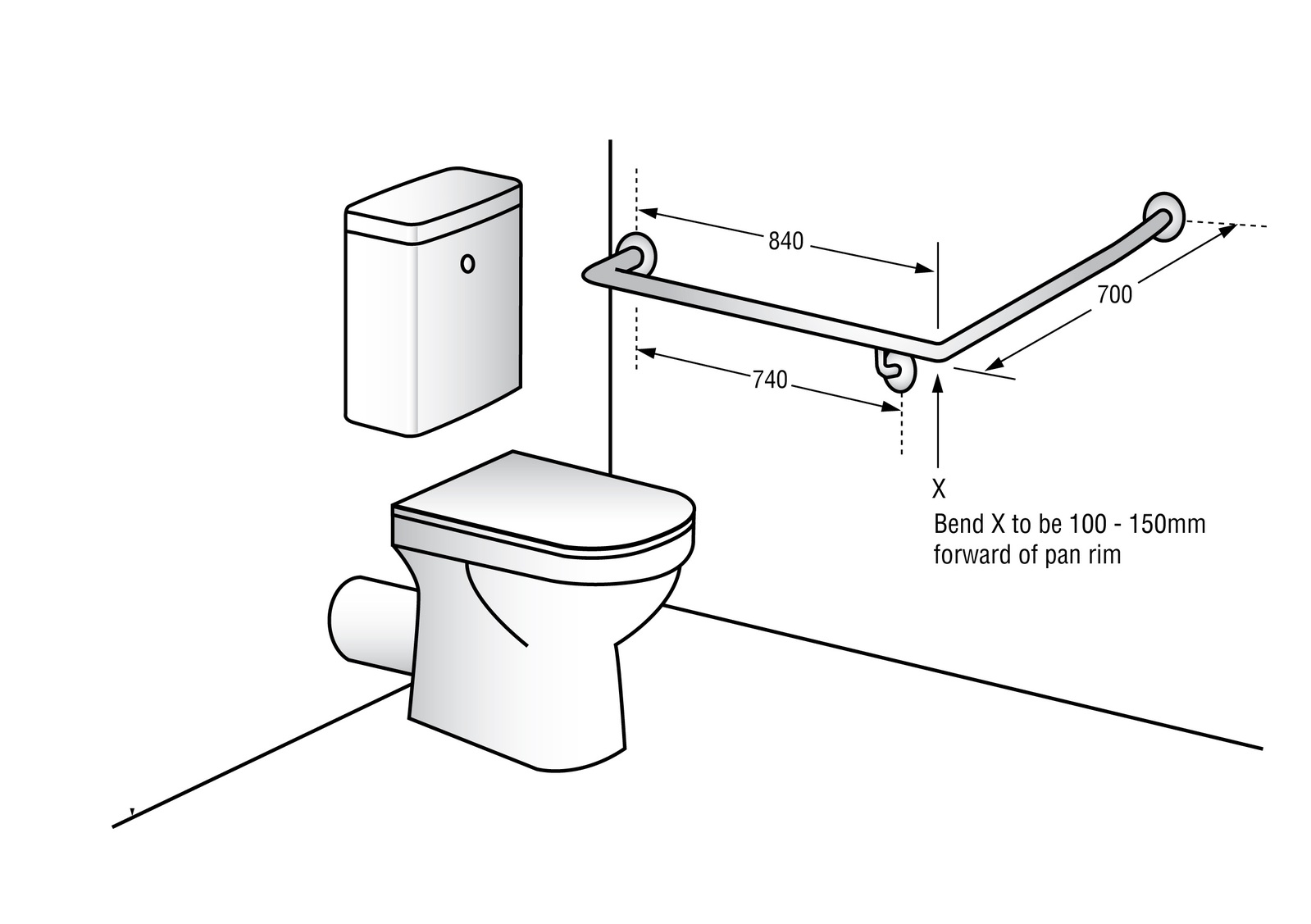 840

700

740

X

Bend X to be 100 - 150mm forward of pan rim